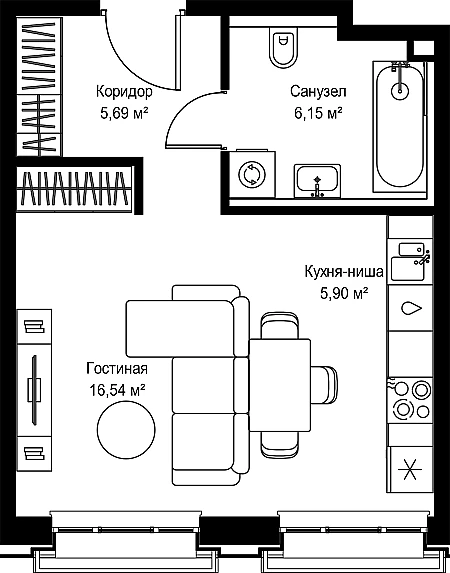 Коридор
5,69 м²

Санузел
6,15 м²

Кухня-ниша
5,90 м²

Гостиная
16,54 м²