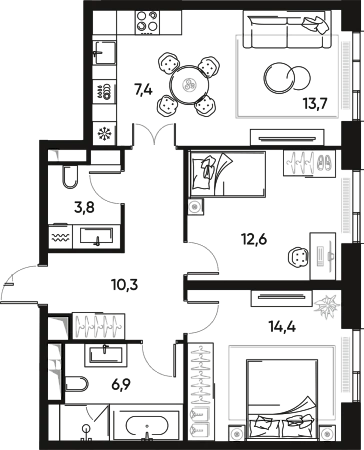 7,4

13,7

3,8

12,6

10,3

14,4

6,9